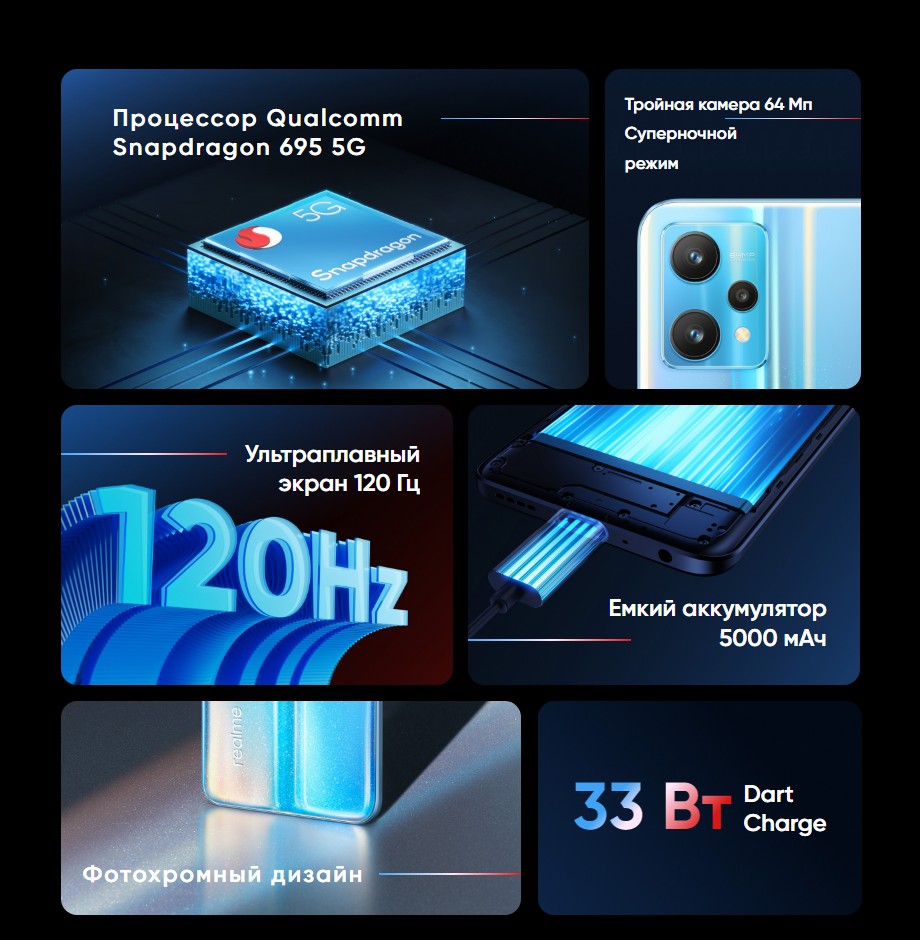 Процессор Qualcomm Snapdragon 695 5G

5G

Snapdragon

Тройная камера 64 Мп
Суперночной
режим

Ультраплавный экран 120 Гц

120Hz

Емкий аккумулятор 5000 мАч

realme

Фотохромный дизайн

33 Вт Dart Charge